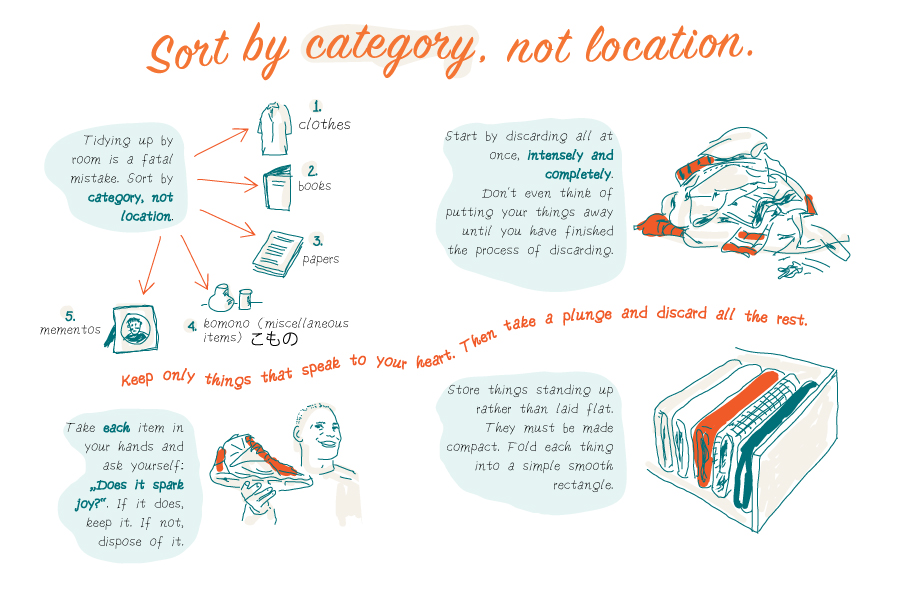 Sort by category, not location.

Tidying up by room is a fatal mistake. Sort by category, not location.

1. clothes

2. books

3. papers

4. komono (miscellaneous items) こもの

5. mementos

Start by discarding all at once, intensely and completely. Don't even think of putting your things away until you have finished the process of discarding.

Keep only things that speak to your heart. Then take a plunge and discard all the rest.

Take each item in your hands and ask yourself: „Does it spark joy?". If it does, keep it. If not, dispose of it.

Store things standing up rather than laid flat. They must be made compact. Fold each thing into a simple smooth rectangle.